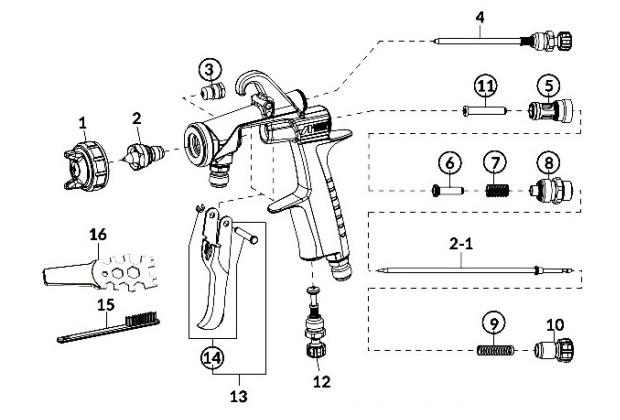 4
3
11
5
1
2
6
7
8
16
2-1
15
9
10
14
12
13