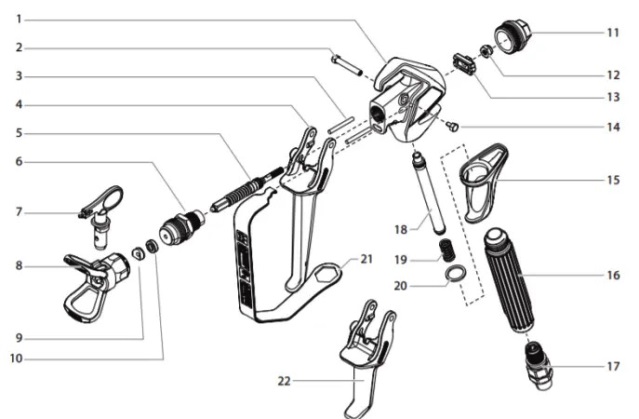 1
2
3
4
5
6
7
8
9
10
11
12
13
14
15
16
17
18
19
20
21
22