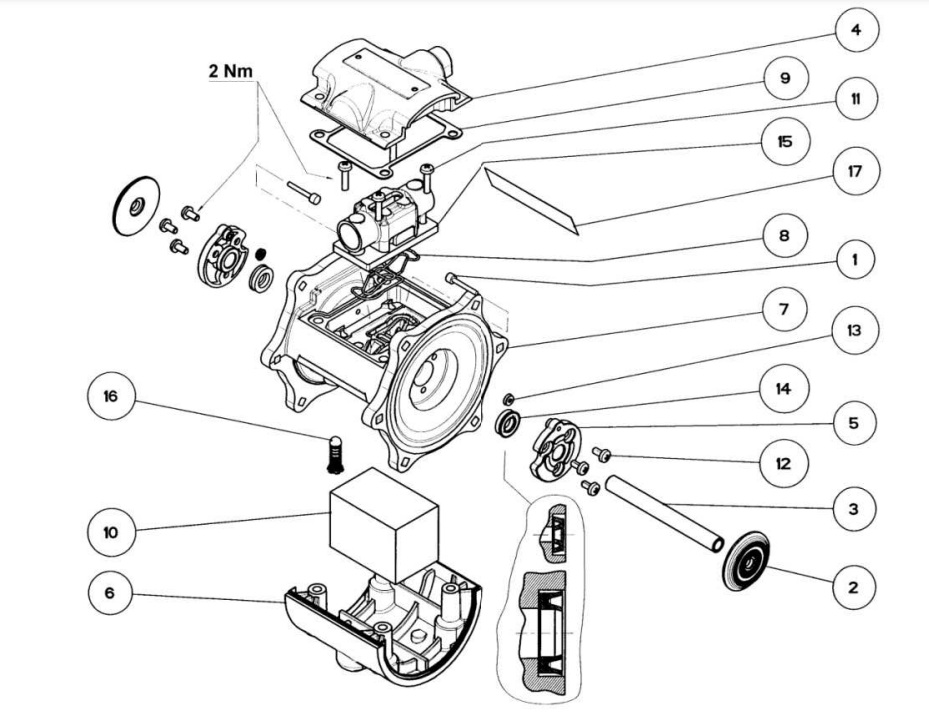 2 Nm

4

9

11

15

17

8

1

7

13

14

5

12

3

2

16

10

6